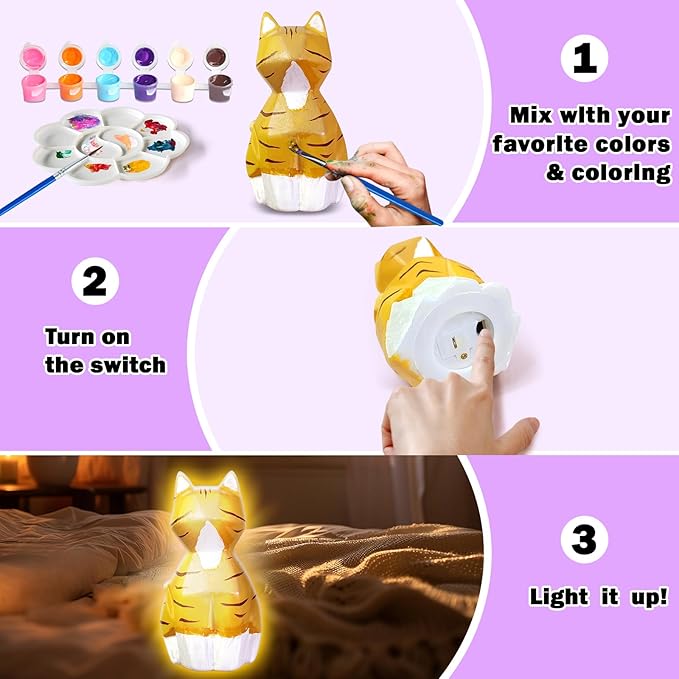 1

Mix with your favorite colors & coloring

2

Turn on the switch

3

Light it up!