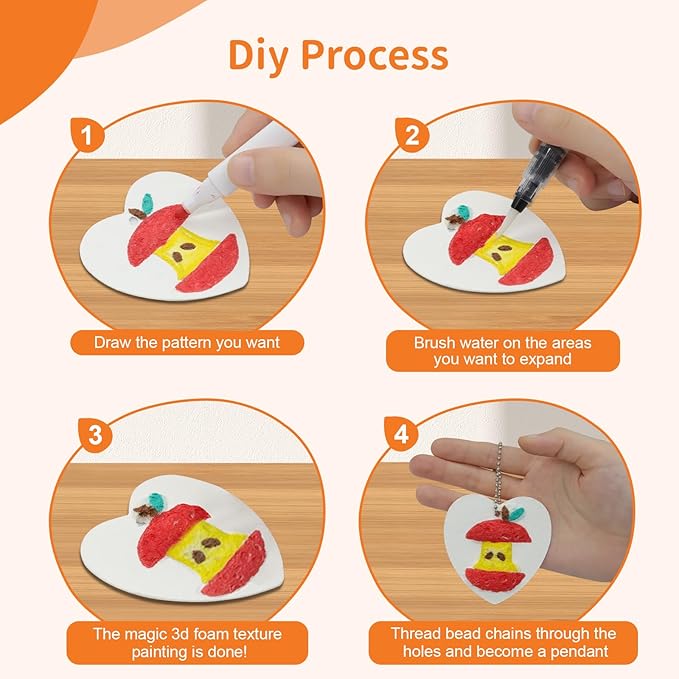 Diy Process

1

Draw the pattern you want

2

Brush water on the areas you want to expand

3

The magic 3d foam texture painting is done!

4

Thread bead chains through the holes and become a pendant