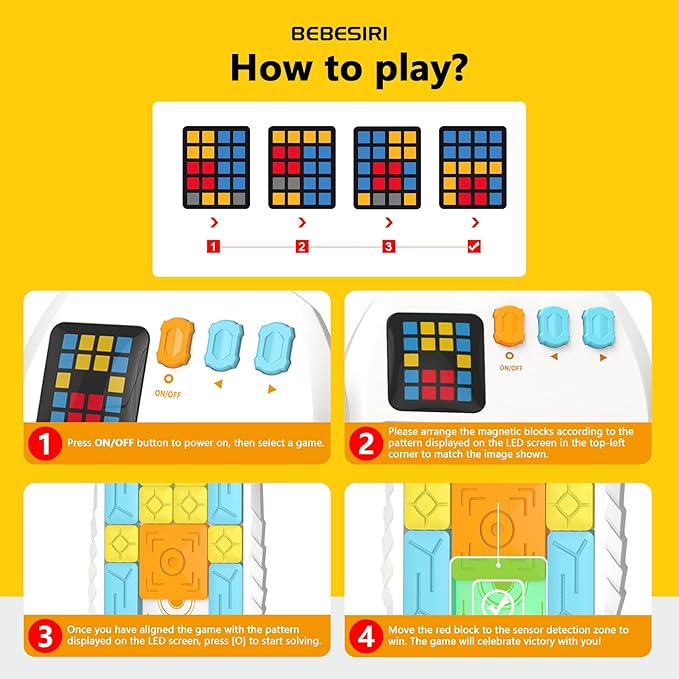 BEBESIRI

How to play?

1
2
3

ON/OFF

1 Press ON/OFF button to power on, then select a game.

ON/OFF

2 Please arrange the magnetic blocks according to the pattern displayed on the LED screen in the top-left corner to match the image shown.

3 Once you have aligned the game with the pattern displayed on the LED screen, press [O] to start solving.

4 Move the red block to the sensor detection zone to win. The game will celebrate victory with you!