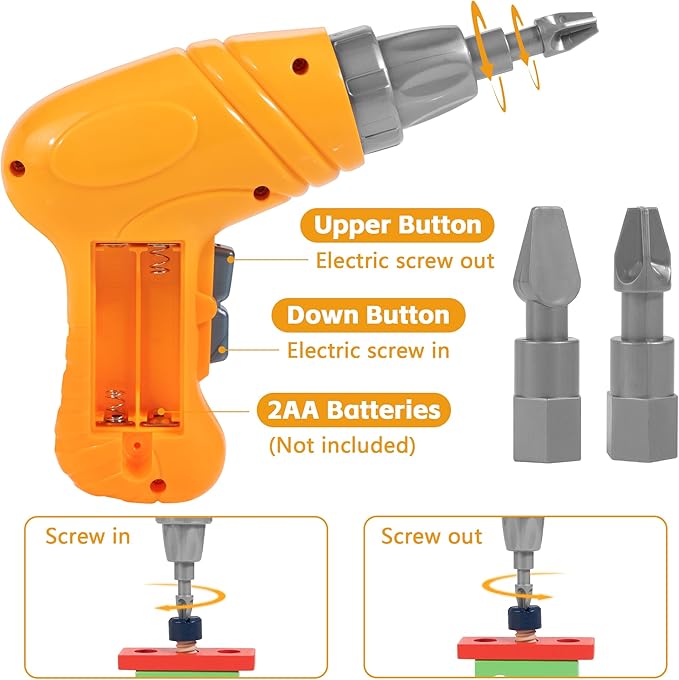 Upper Button
Electric screw out

Down Button
Electric screw in

2AA Batteries
(Not included)

Screw in

Screw out