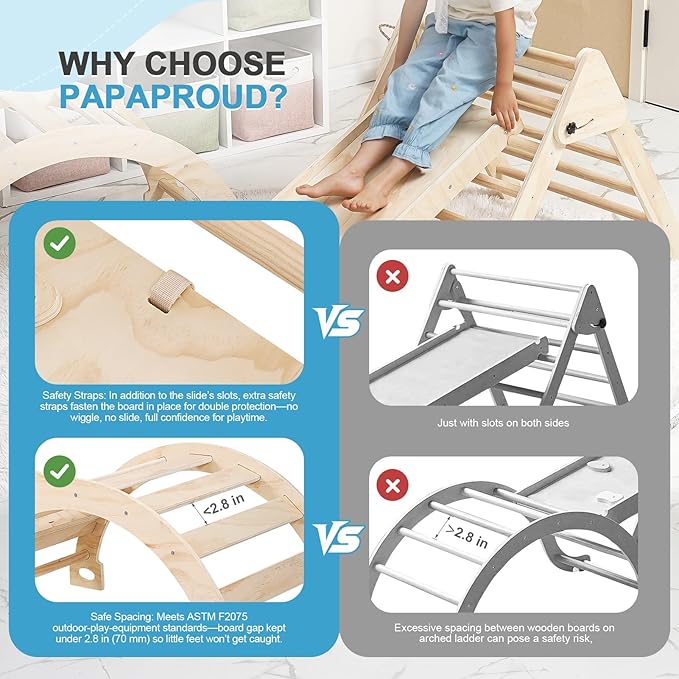 WHY CHOOSE PAPAPROUD?

Safety Straps: In addition to the slide's slots, extra safety straps fasten the board in place for double protection—no wiggle, no slide, full confidence for playtime.

VS

Just with slots on both sides

<2.8 in

Safe Spacing: Meets ASTM F2075 outdoor-play-equipment standards—board gap kept under 2.8 in (70 mm) so little feet won't get caught.

VS

>2.8 in

Excessive spacing between wooden boards on arched ladder can pose a safety risk,