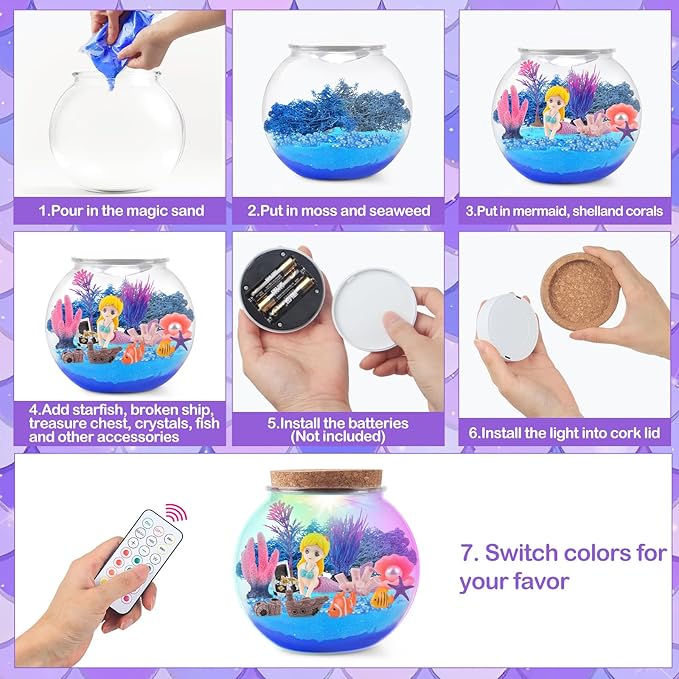 1.Pour in the magic sand

2.Put in moss and seaweed

3.Put in mermaid, shelland corals

4.Add starfish, broken ship, treasure chest, crystals, fish and other accessories

5.Install the batteries (Not included)

6.Install the light into cork lid

7. Switch colors for your favor