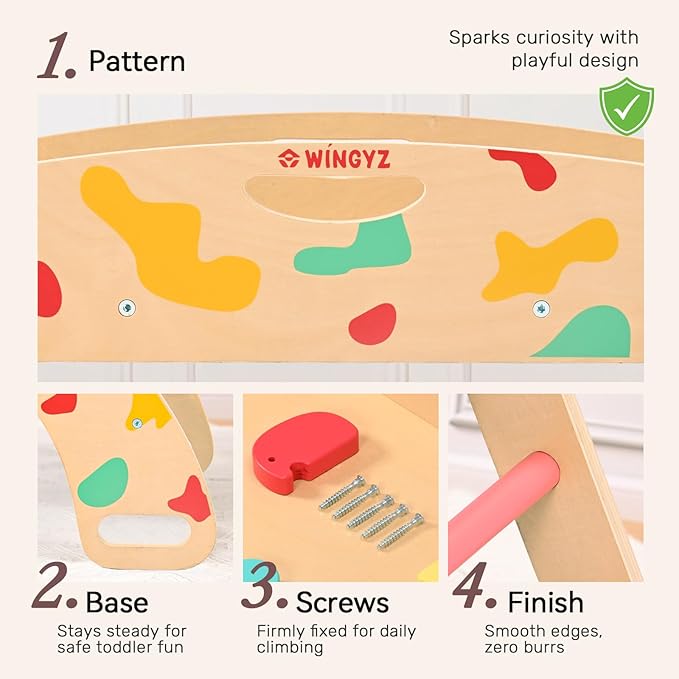 1. Pattern

Sparks curiosity with playful design

WINGYZ

2. Base
Stays steady for safe toddler fun

3. Screws
Firmly fixed for daily climbing

4. Finish
Smooth edges, zero burrs