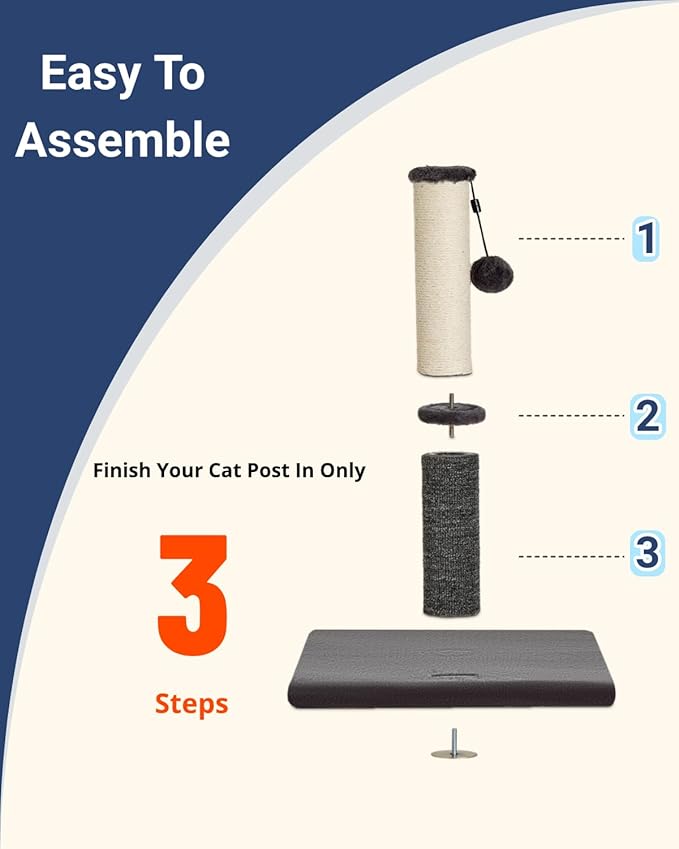 Easy To Assemble

1

2

Finish Your Cat Post In Only

3

3

Steps