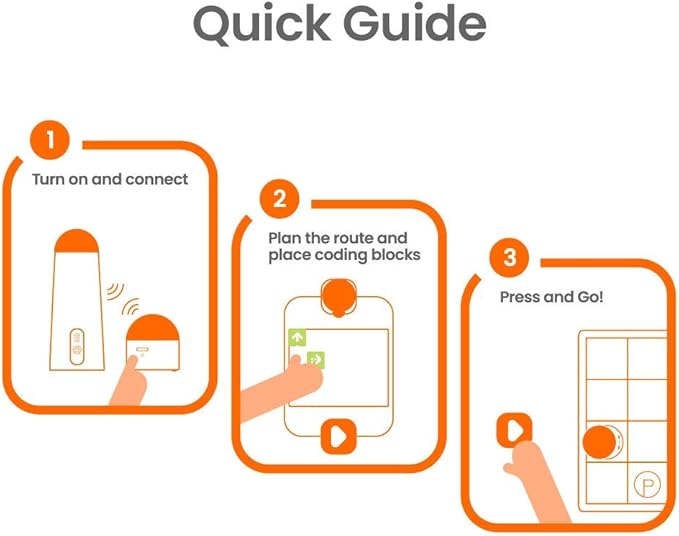 Quick Guide

1
Turn on and connect

2
Plan the route and place coding blocks

3
Press and Go!

P