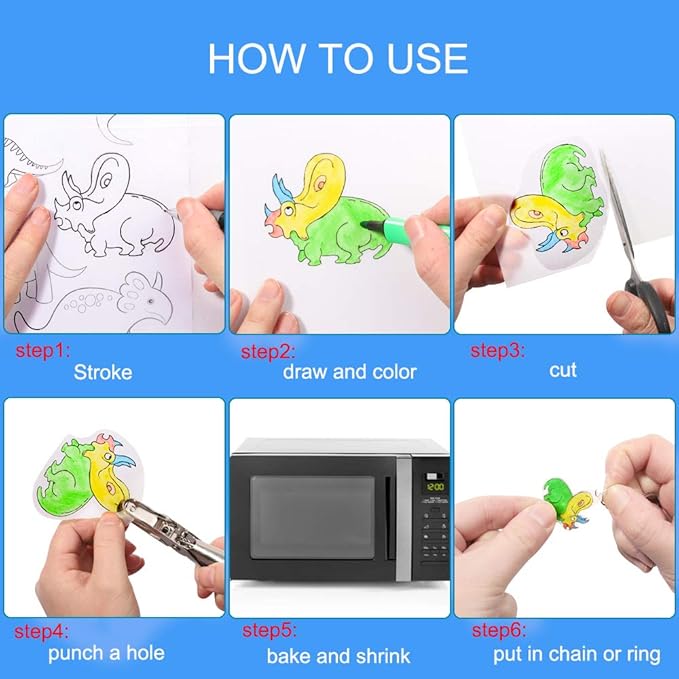 HOW TO USE

step1:
Stroke

step2:
draw and color

step3:
cut

12:00

step4:
punch a hole

step5:
bake and shrink

step6:
put in chain or ring