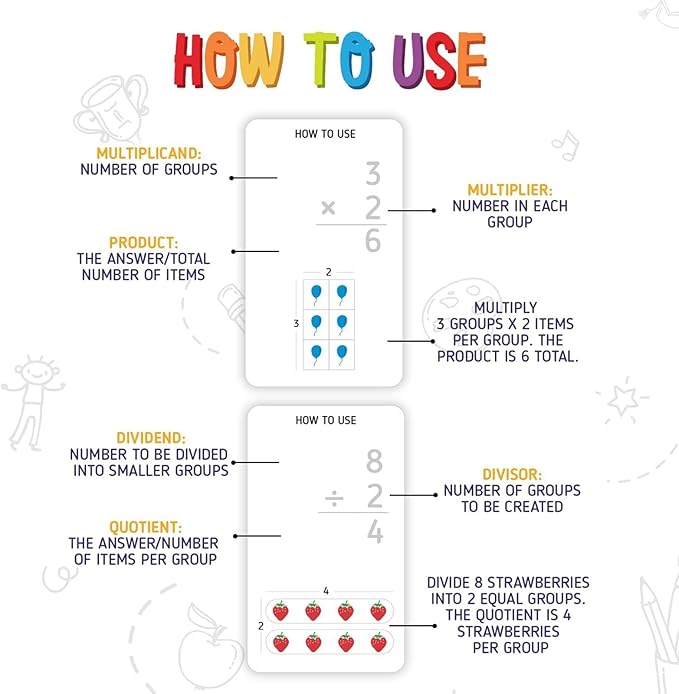 HOW TO USE

HOW TO USE

MULTIPLICAND:
NUMBER OF GROUPS

3
× 2
6

MULTIPLIER:
NUMBER IN EACH GROUP

PRODUCT:
THE ANSWER/TOTAL NUMBER OF ITEMS

2
3

MULTIPLY 3 GROUPS X 2 ITEMS PER GROUP. THE PRODUCT IS 6 TOTAL.

HOW TO USE

DIVIDEND:
NUMBER TO BE DIVIDED INTO SMALLER GROUPS

8
÷ 2
4

DIVISOR:
NUMBER OF GROUPS TO BE CREATED

QUOTIENT:
THE ANSWER/NUMBER OF ITEMS PER GROUP

4
2

DIVIDE 8 STRAWBERRIES INTO 2 EQUAL GROUPS. THE QUOTIENT IS 4 STRAWBERRIES PER GROUP