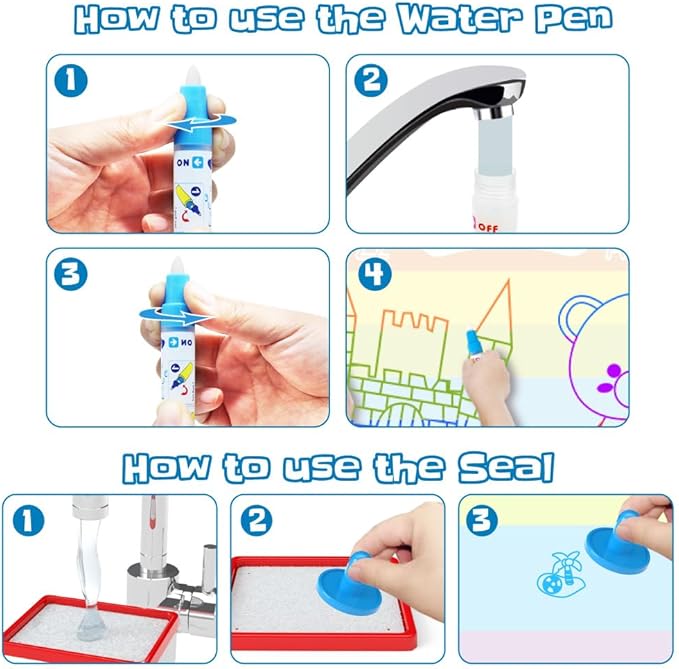 How to use the Water Pen

1

ON

2

OFF

3

ON

4

How to use the Seal

1

2

3