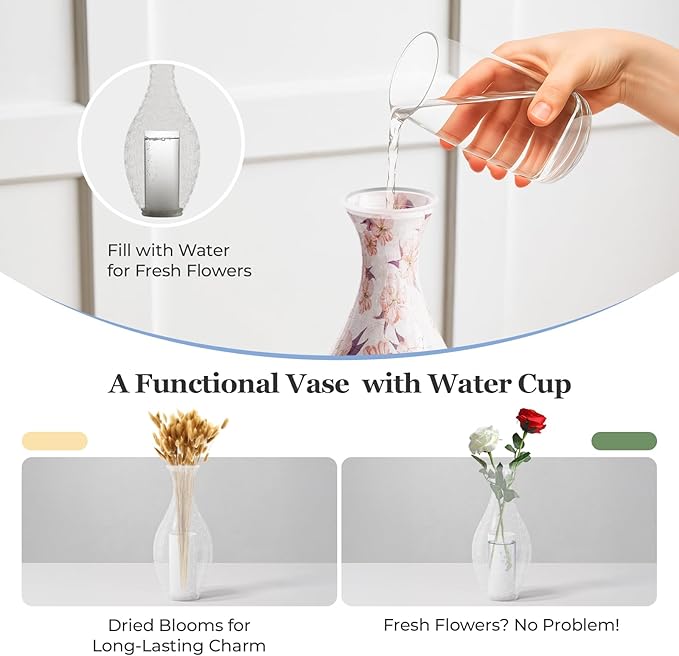 Fill with Water for Fresh Flowers

A Functional Vase with Water Cup

Dried Blooms for Long-Lasting Charm

Fresh Flowers? No Problem!