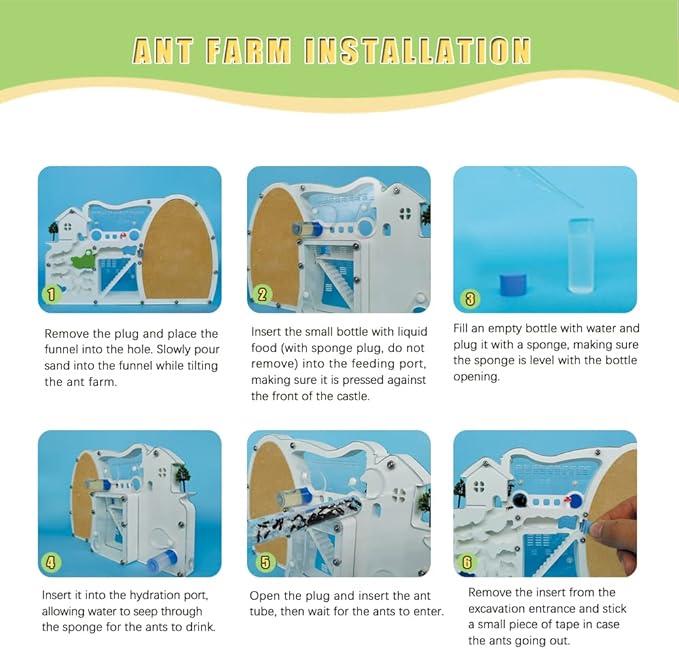 ANT FARM INSTALLATION

1

Remove the plug and place the funnel into the hole. Slowly pour sand into the funnel while tilting the ant farm.

2

Insert the small bottle with liquid food (with sponge plug, do not remove) into the feeding port, making sure it is pressed against the front of the castle.

3

Fill an empty bottle with water and plug it with a sponge, making sure the sponge is level with the bottle opening.

4

Insert it into the hydration port, allowing water to seep through the sponge for the ants to drink.

5

Open the plug and insert the ant tube, then wait for the ants to enter.

6

Remove the insert from the excavation entrance and stick a small piece of tape in case the ants going out.