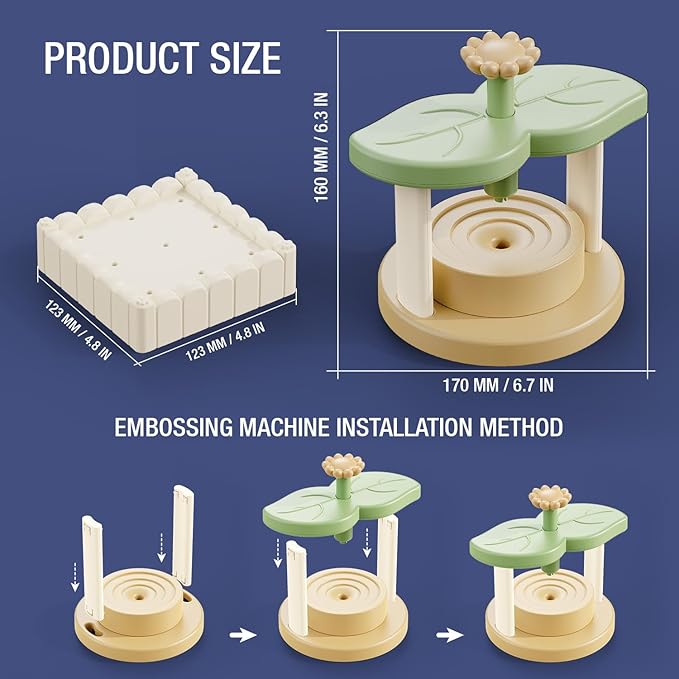 PRODUCT SIZE

160 MM / 6.3 IN

123 MM / 4.8 IN

123 MM / 4.8 IN

170 MM / 6.7 IN

EMBOSSING MACHINE INSTALLATION METHOD