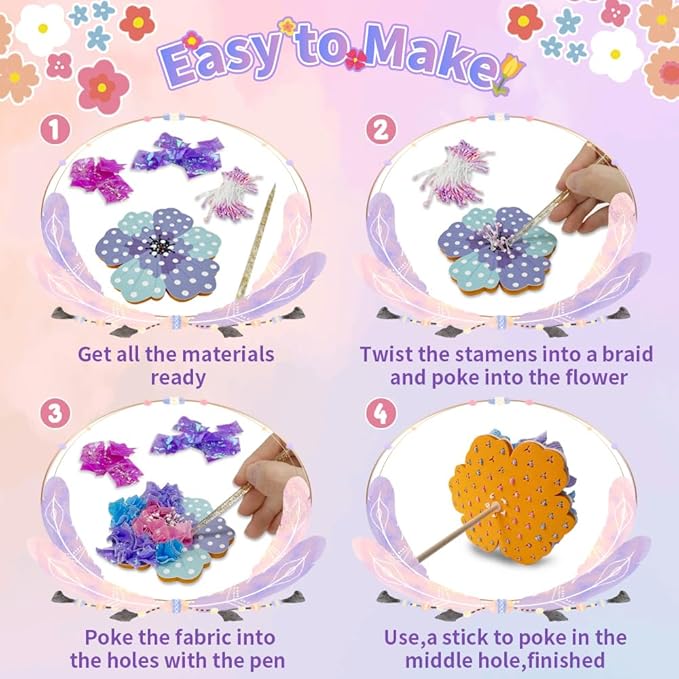 Easy to Make

1

Get all the materials ready

2

Twist the stamens into a braid and poke into the flower

3

Poke the fabric into the holes with the pen

4

Use,a stick to poke in the middle hole,finished