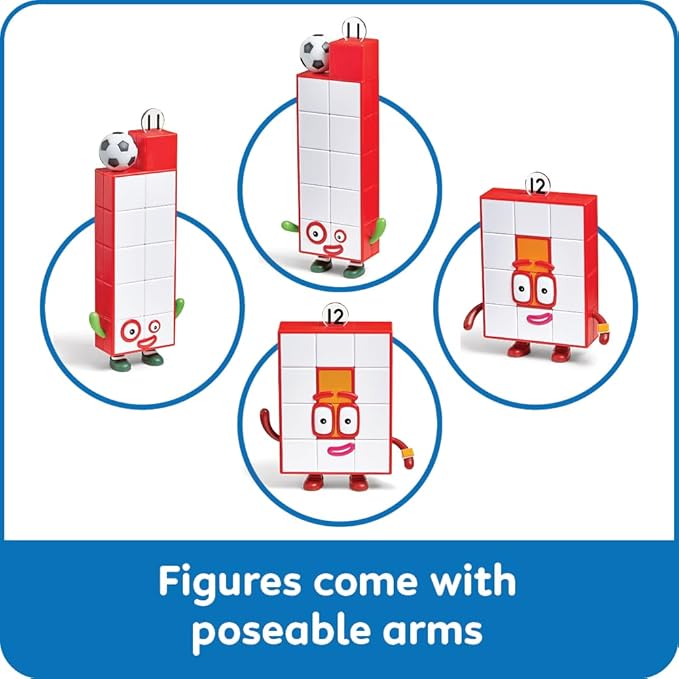 11

11

12

12

Figures come with poseable arms