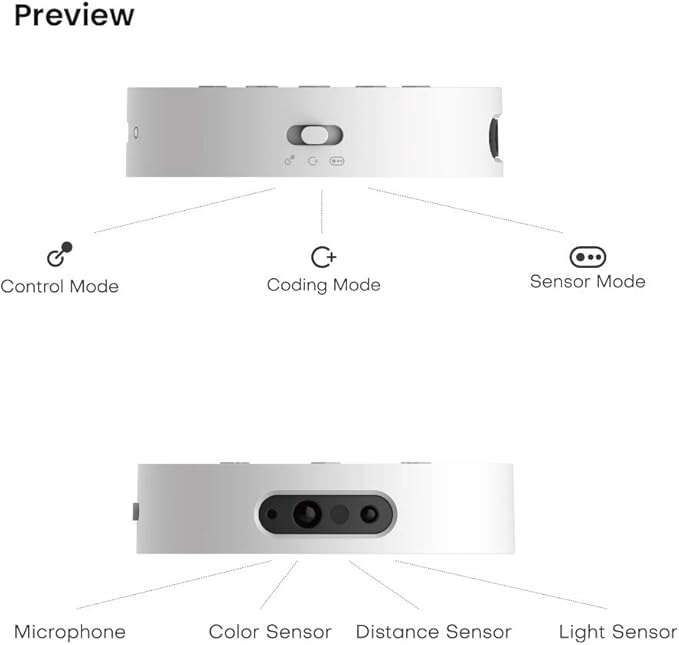 Preview

Control Mode

Coding Mode

Sensor Mode

Microphone

Color Sensor

Distance Sensor

Light Sensor