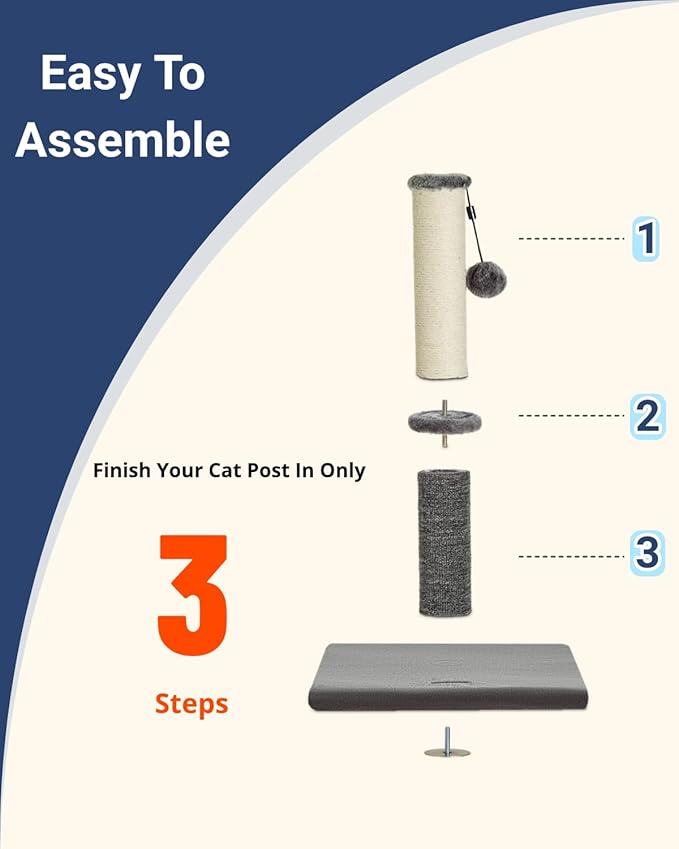 Easy To Assemble

1

2

Finish Your Cat Post In Only

3

3

Steps